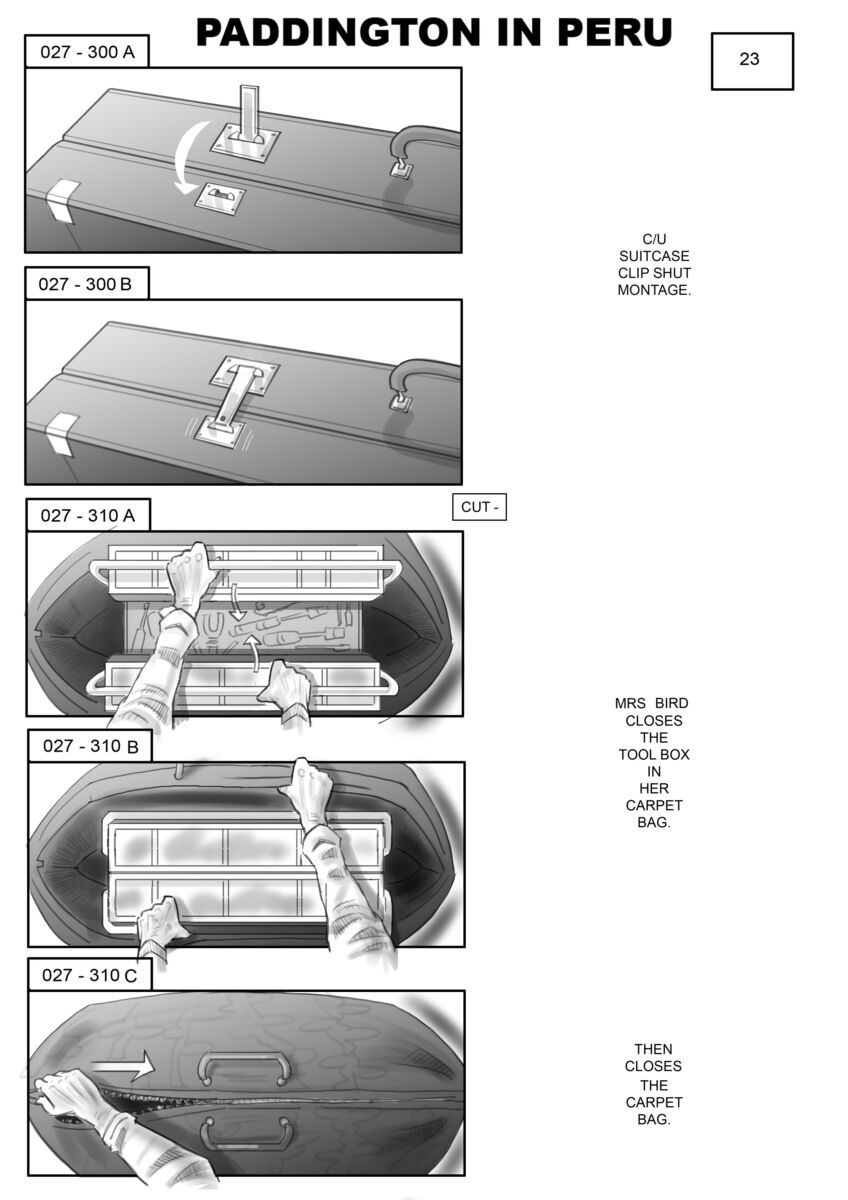 PADDINGTON IN PERU

23

027 - 300 A

C/U SUITCASE CLIP SHUT MONTAGE.

027 - 300 B

CUT -

027 - 310 A

MRS BIRD CLOSES THE TOOL BOX IN HER CARPET BAG.

027 - 310 B

027 - 310 C

THEN CLOSES THE CARPET BAG.