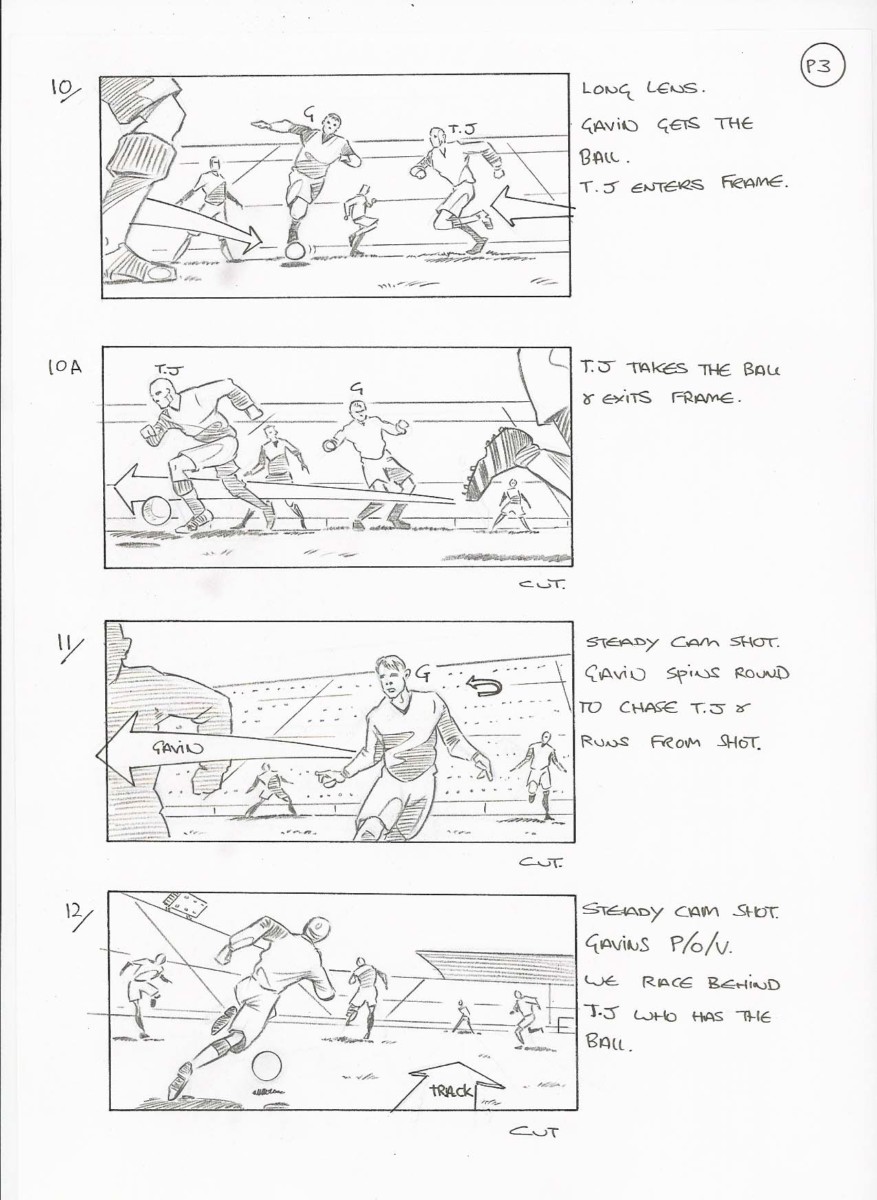 P3

10/

G

T.J

LONG LENS.
GAVIN GETS THE BALL.
T.J ENTERS FRAME.

10A

T.J

G

T.J TAKES THE BALL & EXITS FRAME.

CUT.

11/

G

GAVIN

STEADY CAM SHOT.
GAVIN SPINS ROUND TO CHASE T.J & RUNS FROM SHOT.

CUT.

12/

TRACK

STEADY CAM SHOT.
GAVINS P/O/V.
WE RACE BEHIND T.J WHO HAS THE BALL.

CUT