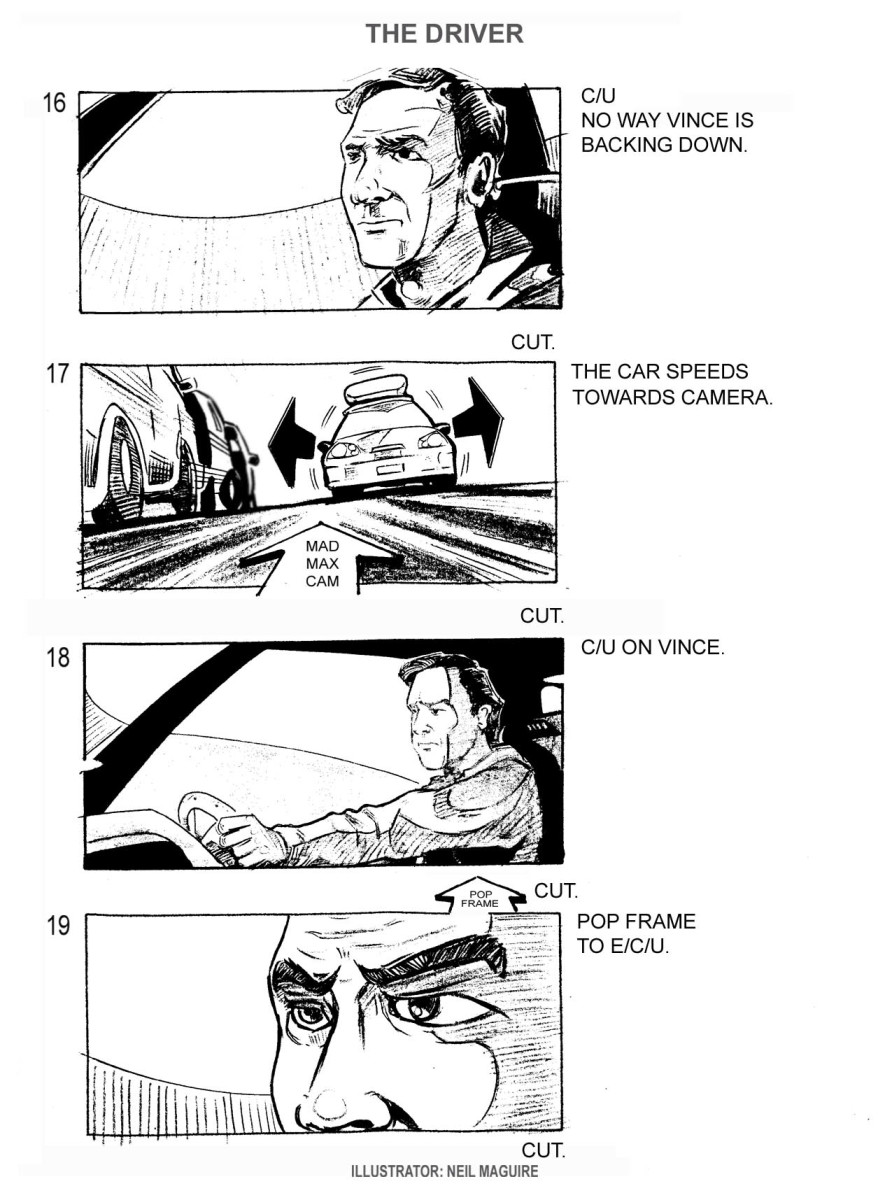 THE DRIVER

16

C/U
NO WAY VINCE IS BACKING DOWN.

CUT.

17

THE CAR SPEEDS TOWARDS CAMERA.

MAD MAX CAM

CUT.

18

C/U ON VINCE.

POP FRAME

CUT.

19

POP FRAME TO E/C/U.

CUT.

ILLUSTRATOR: NEIL MAGUIRE