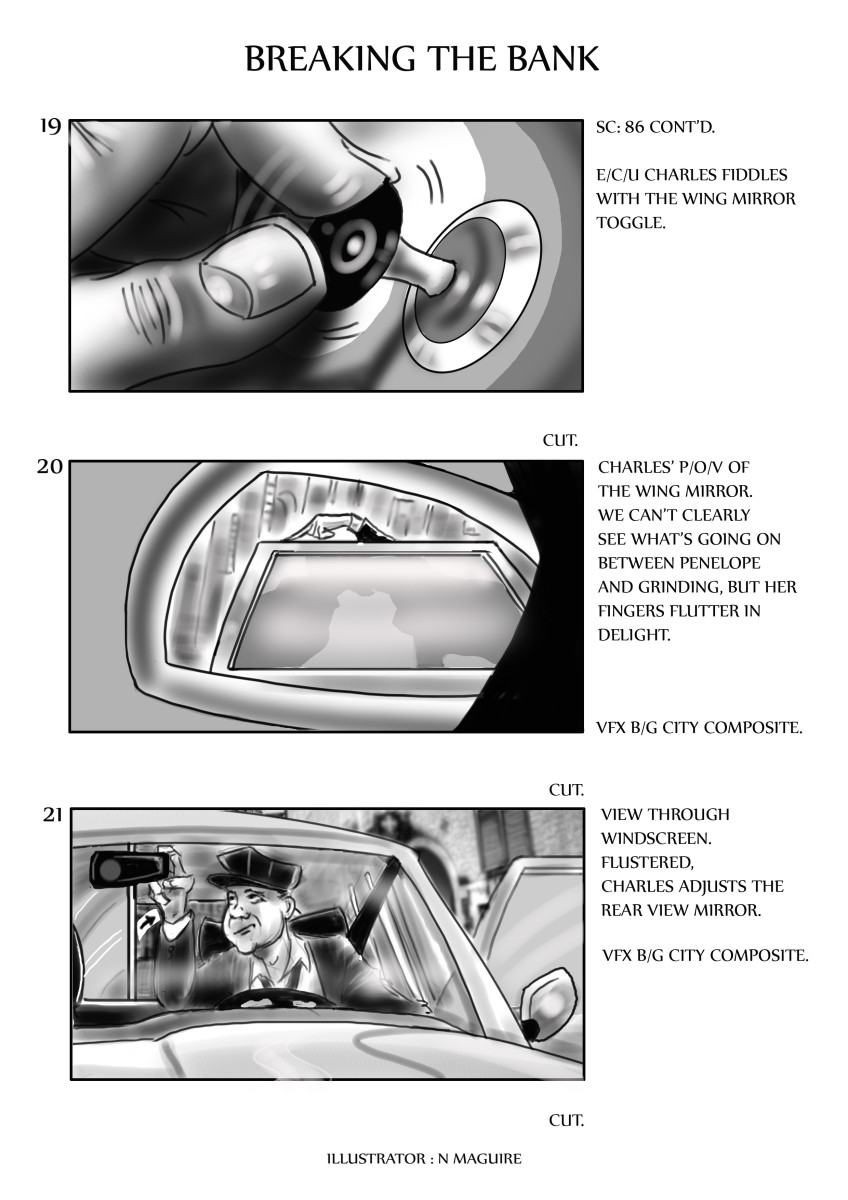 BREAKING THE BANK

19

SC: 86 CONT'D.

E/C/U CHARLES FIDDLES WITH THE WING MIRROR TOGGLE.

CUT.

20

CHARLES' P/O/V OF THE WING MIRROR. WE CAN'T CLEARLY SEE WHAT'S GOING ON BETWEEN PENELOPE AND GRINDING, BUT HER FINGERS FLUTTER IN DELIGHT.

VFX B/G CITY COMPOSITE.

CUT.

21

VIEW THROUGH WINDSCREEN. FLUSTERED, CHARLES ADJUSTS THE REAR VIEW MIRROR.

VFX B/G CITY COMPOSITE.

CUT.

ILLUSTRATOR : N MAGUIRE