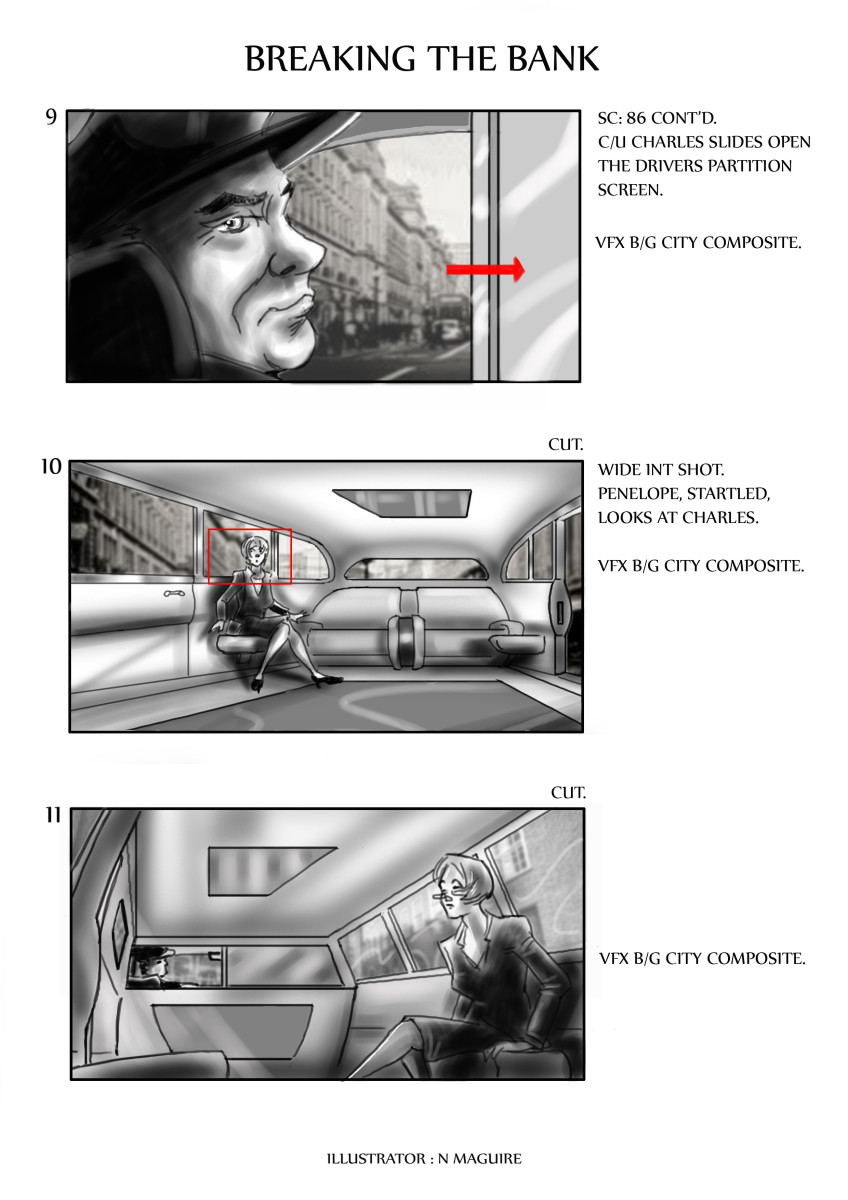 BREAKING THE BANK

9

SC: 86 CONT'D.
C/U CHARLES SLIDES OPEN THE DRIVERS PARTITION SCREEN.

VFX B/G CITY COMPOSITE.

CUT.

10

WIDE INT SHOT.
PENELOPE, STARTLED, LOOKS AT CHARLES.

VFX B/G CITY COMPOSITE.

CUT.

11

VFX B/G CITY COMPOSITE.

ILLUSTRATOR : N MAGUIRE