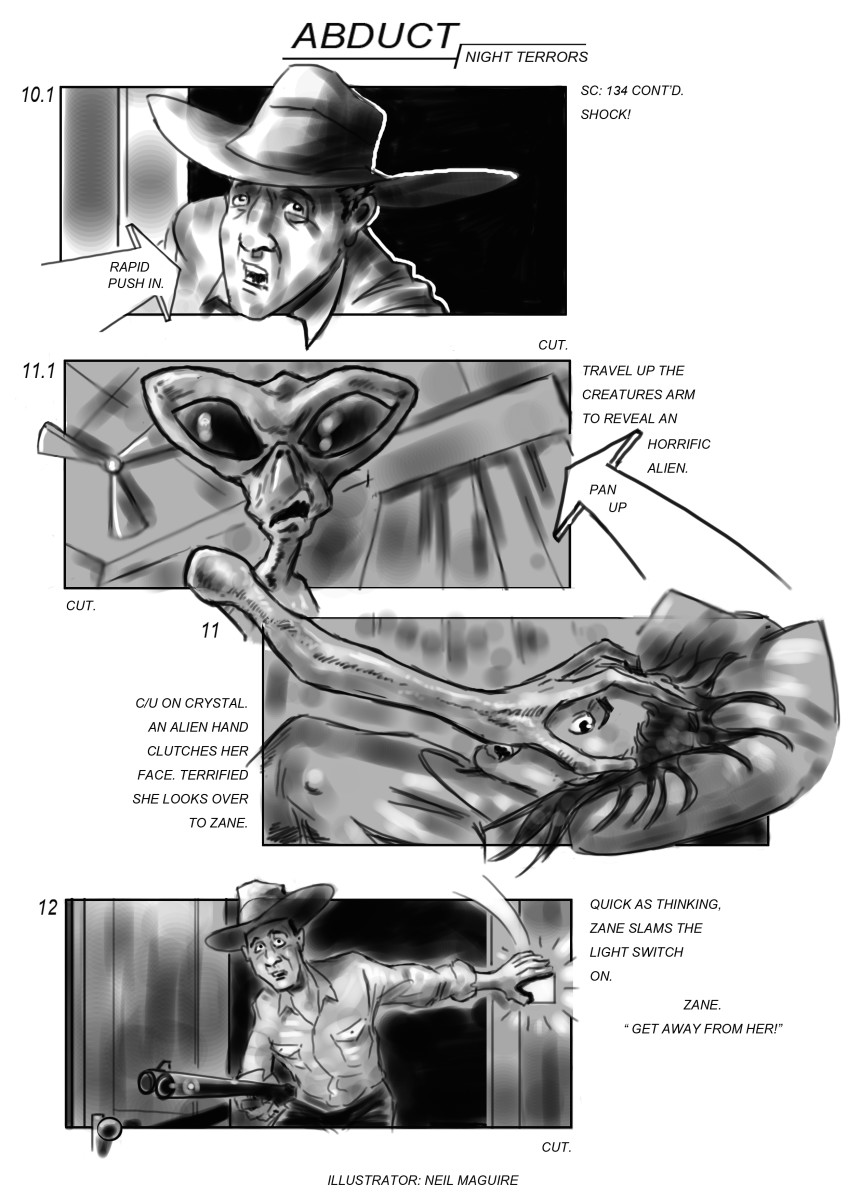 ABDUCT
NIGHT TERRORS

10.1

SC: 134 CONT'D.
SHOCK!

RAPID PUSH IN.

CUT.

11.1

TRAVEL UP THE CREATURES ARM TO REVEAL AN HORRIFIC ALIEN.

PAN UP

CUT.

11

C/U ON CRYSTAL. AN ALIEN HAND CLUTCHES HER FACE. TERRIFIED SHE LOOKS OVER TO ZANE.

12

QUICK AS THINKING, ZANE SLAMS THE LIGHT SWITCH ON.

ZANE.
" GET AWAY FROM HER!"

CUT.

ILLUSTRATOR: NEIL MAGUIRE